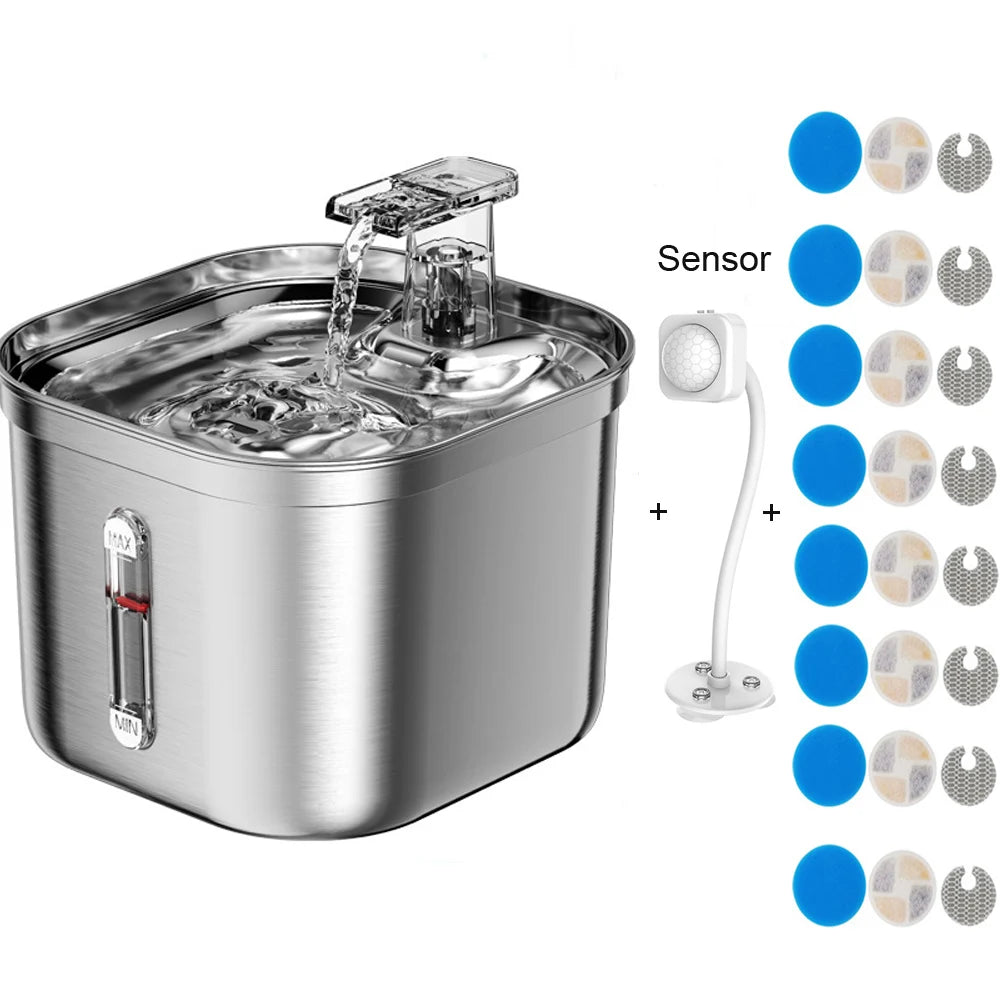 MAX
MIN
Sensor
+
+